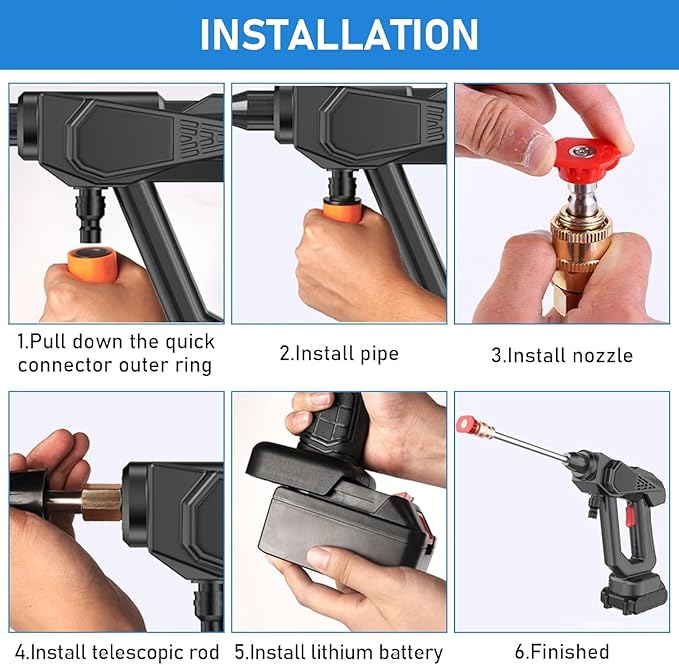 INSTALLATION

1.Pull down the quick connector outer ring

2.Install pipe

3.Install nozzle

4.Install telescopic rod

5.Install lithium battery

6.Finished