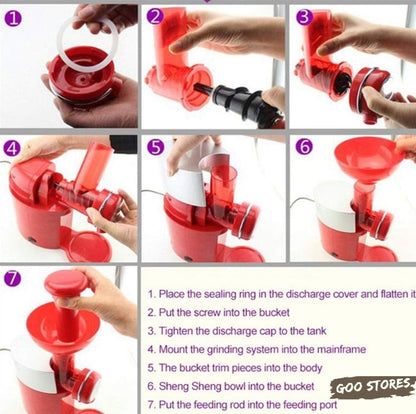 1

2

3

4

5

6

7

1. Place the sealing ring in the discharge cover and flatten it
2. Put the screw into the bucket
3. Tighten the discharge cap to the tank
4. Mount the grinding system into the mainframe
5. The bucket trim pieces into the body
6. Sheng Sheng bowl into the bucket
7. Put the feeding rod into the feeding port

GOO STORES